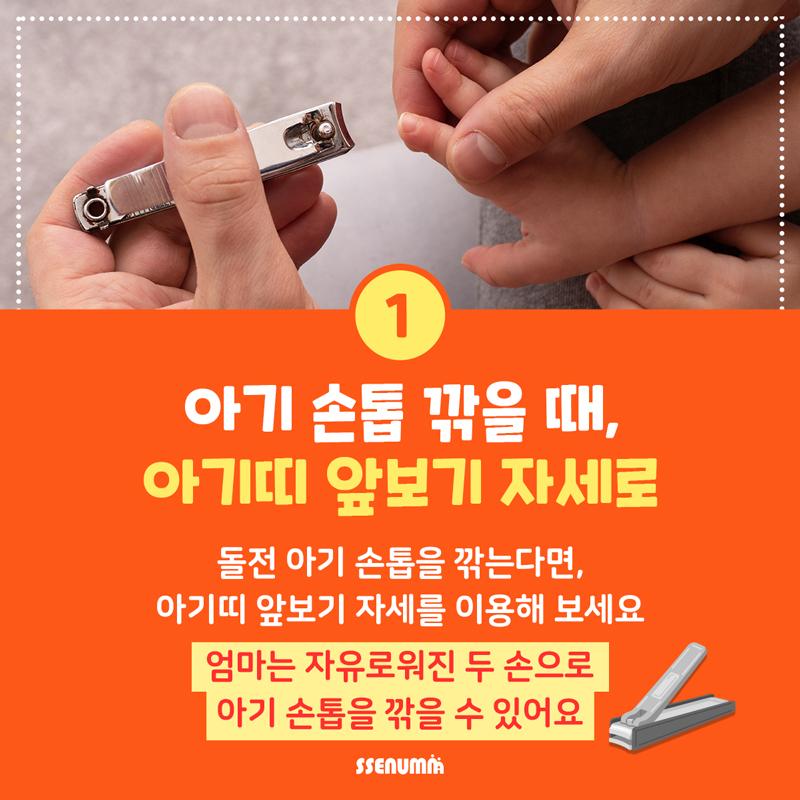 1

아기 손톱 깎을 때,
아기띠 앞보기 자세로

돌전 아기 손톱을 깎는다면,
아기띠 앞보기 자세를 이용해 보세요

엄마는 자유로워진 두 손으로
아기 손톱을 깎을 수 있어요

SSENUMA